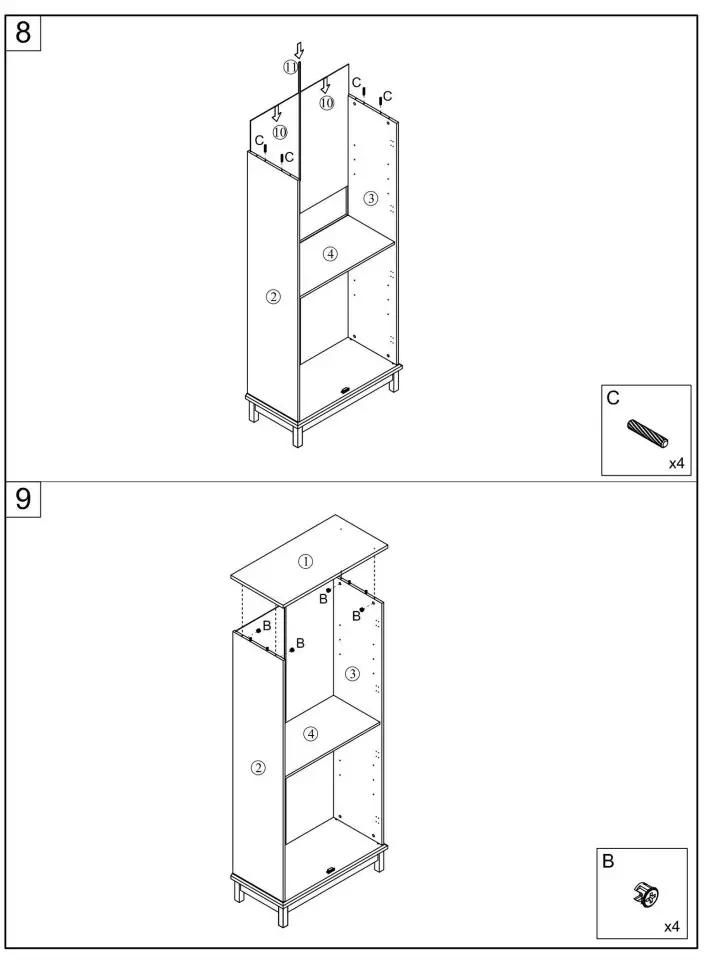 8

⑪

⑩

⑩

C

C

C

C

③

④

②

C

x4

9

①

B

B

B

B

③

④

②

B

x4