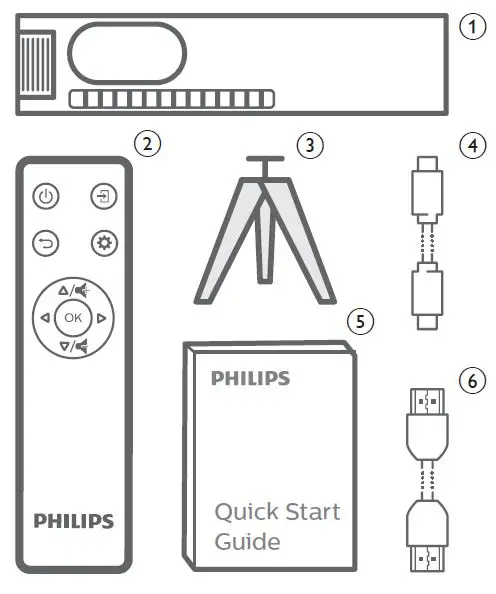 1

2

3

4

OK

PHILIPS

5

PHILIPS

Quick Start Guide

6