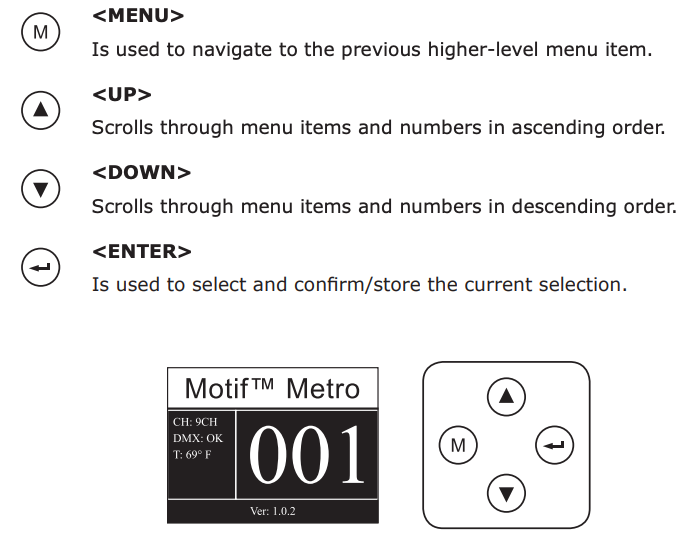 M

<MENU>

Is used to navigate to the previous higher-level menu item.

<UP>

Scrolls through menu items and numbers in ascending order.

<DOWN>

Scrolls through menu items and numbers in descending order.

<ENTER>

Is used to select and confirm/store the current selection.

Motif™ Metro

CH: 9CH
DMX: OK
T: 69° F

001

Ver: 1.0.2

M