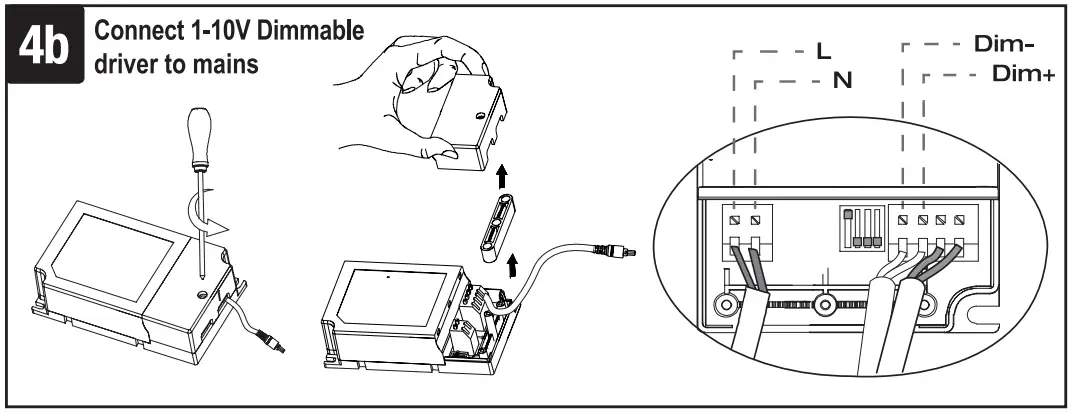 4b Connect 1-10V Dimmable driver to mains

L
N
Dim-
Dim+