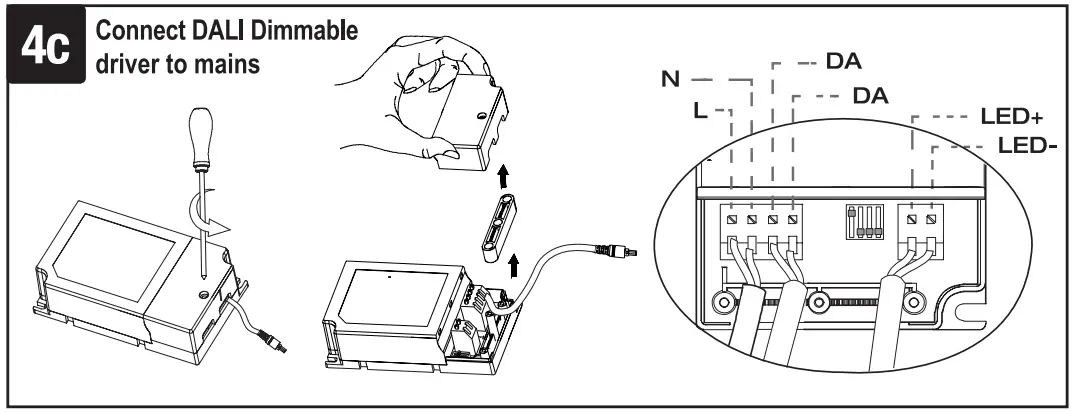 4c Connect DALI Dimmable driver to mains

N
L
DA
DA
LED+
LED-