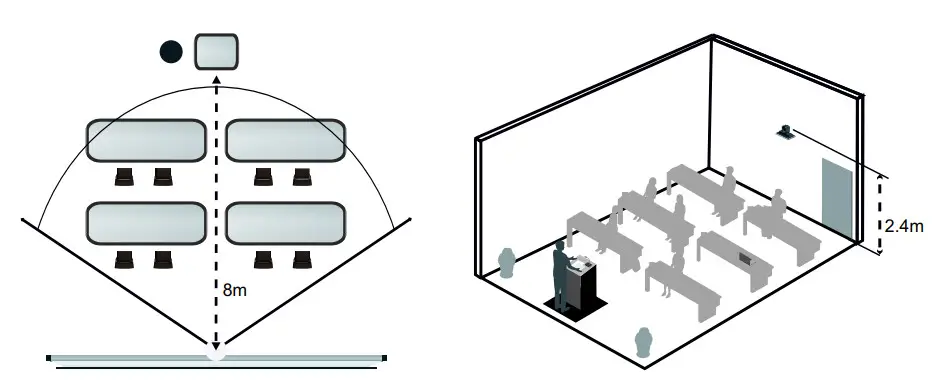 8m

2.4m