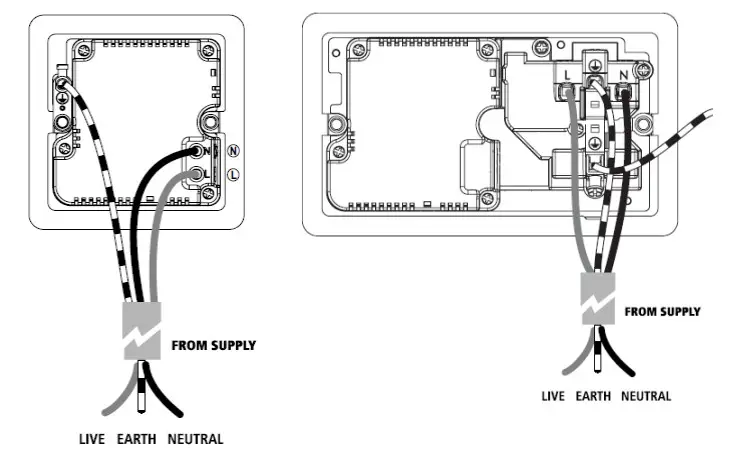 N
L
N
L

FROM SUPPLY

LIVE EARTH NEUTRAL

L N

FROM SUPPLY

LIVE EARTH NEUTRAL