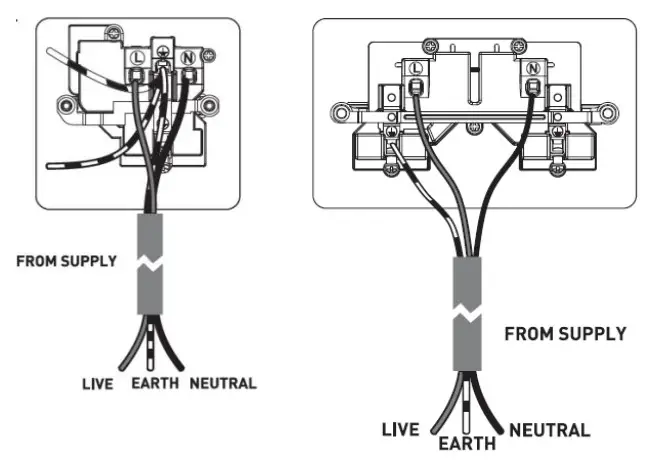 L N

FROM SUPPLY

LIVE EARTH NEUTRAL

L N

FROM SUPPLY

LIVE EARTH NEUTRAL