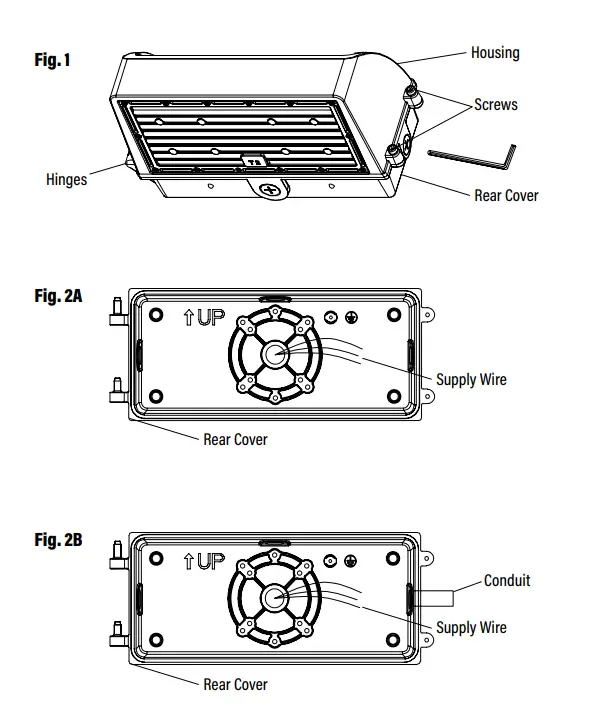 Fig. 1

Housing

Screws

Hinges

Rear Cover

Fig. 2A

↑UP

Supply Wire

Rear Cover

Fig. 2B

↑UP

Conduit

Supply Wire

Rear Cover