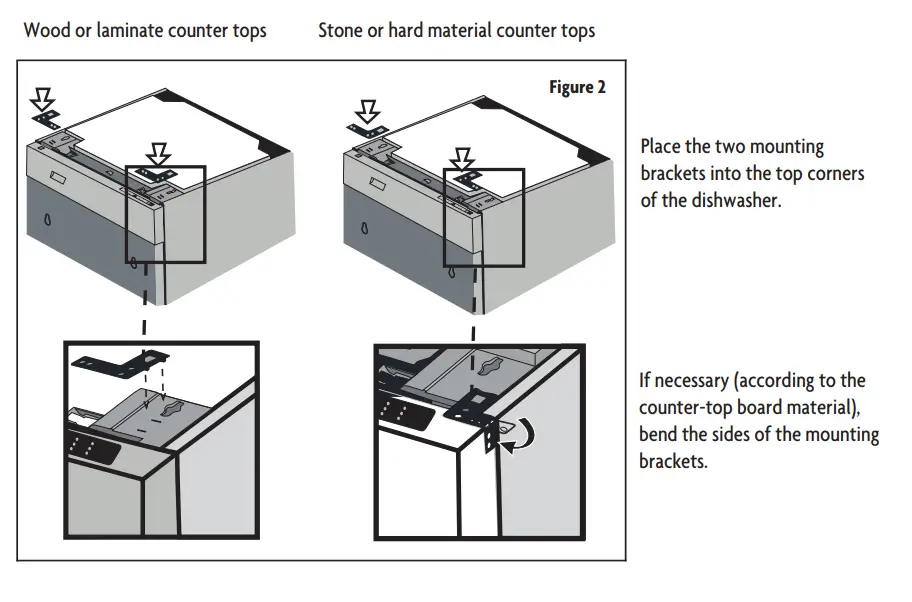 Wood or laminate counter tops

Stone or hard material counter tops

Figure 2

Place the two mounting brackets into the top corners of the dishwasher.

If necessary (according to the counter-top board material), bend the sides of the mounting brackets.