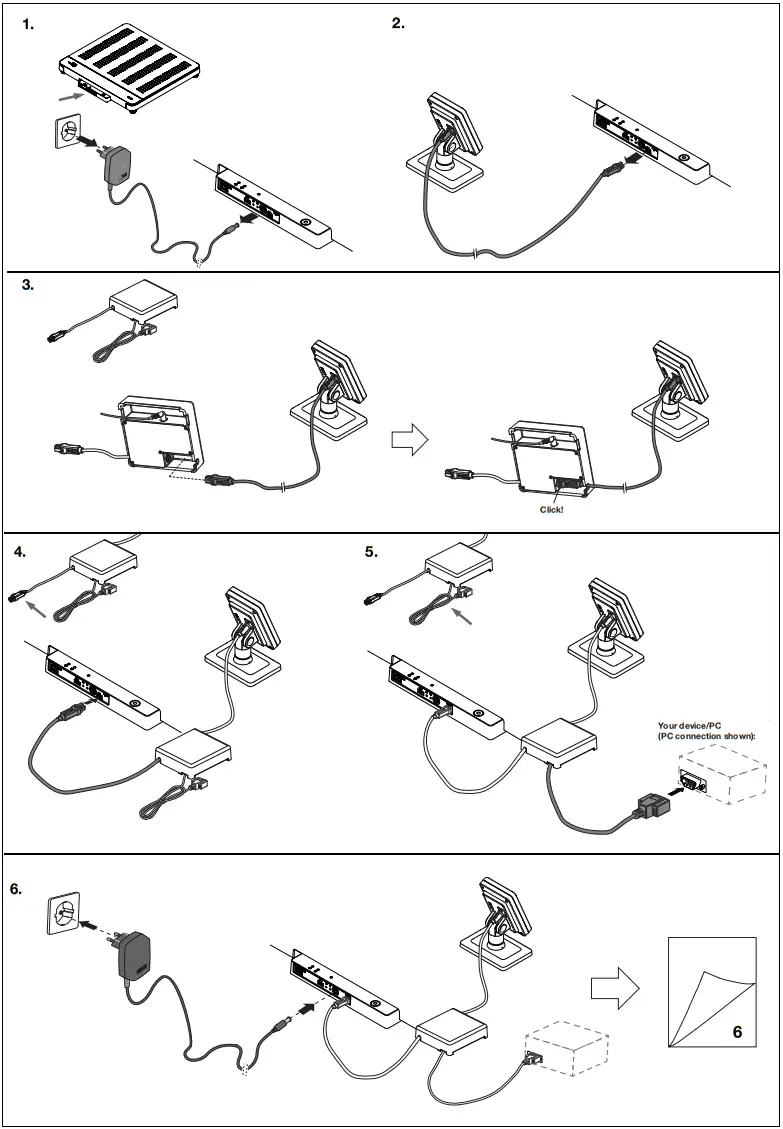 1.

2.

3.

Click!

4.

5.

Your device/PC
(PC connection shown):

6.

6