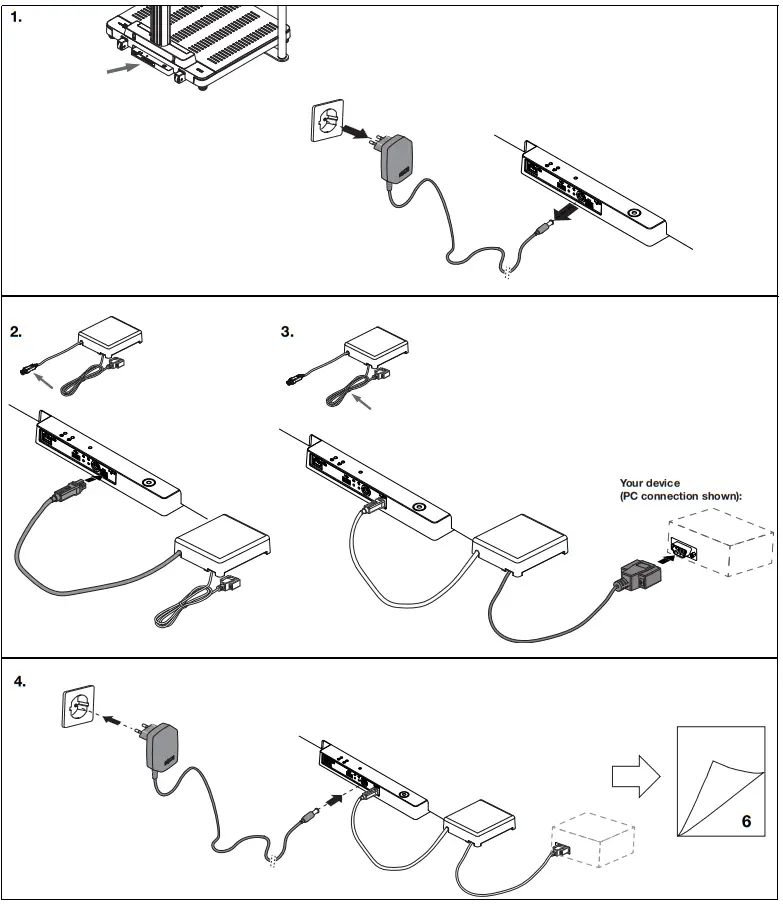 1.

2.

3.

Your device
(PC connection shown):

4.

6