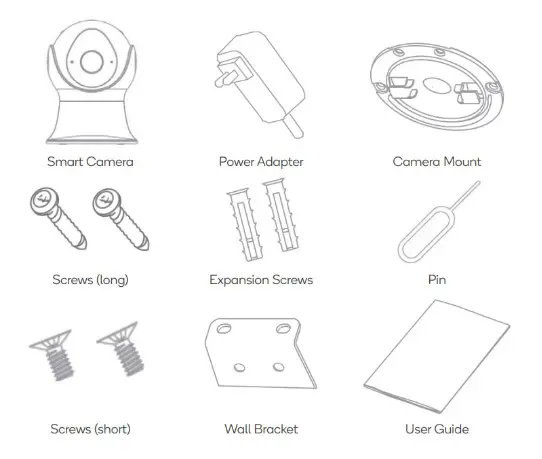 Smart Camera
Power Adapter
Camera Mount
Screws (long)
Expansion Screws
Pin
Screws (short)
Wall Bracket
User Guide