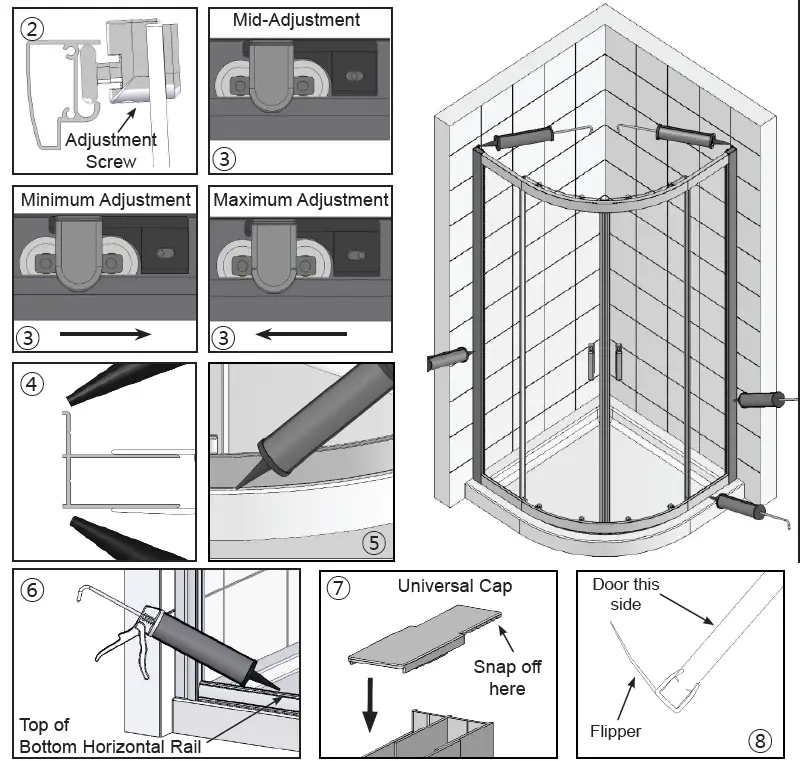 ②
Adjustment Screw

Mid-Adjustment
③

Minimum Adjustment
③

Maximum Adjustment
③

④

⑤

⑥
Top of Bottom Horizontal Rail

⑦ Universal Cap
Snap off here

Door this side
Flipper
⑧