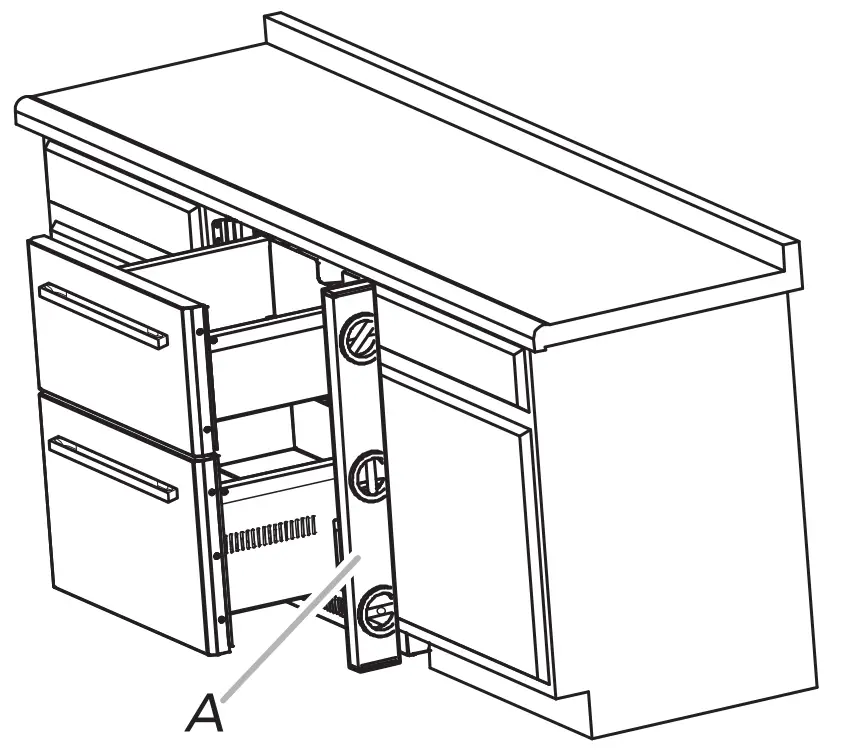 A