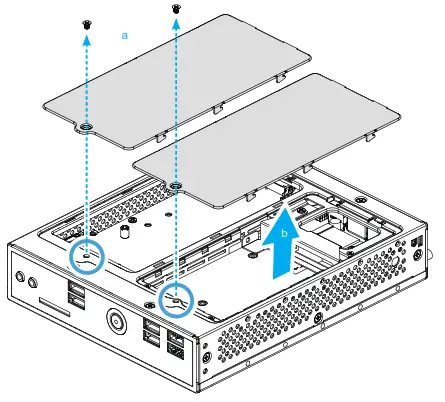 a

b