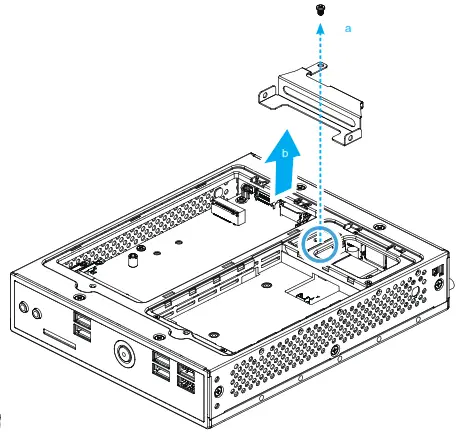 a
b