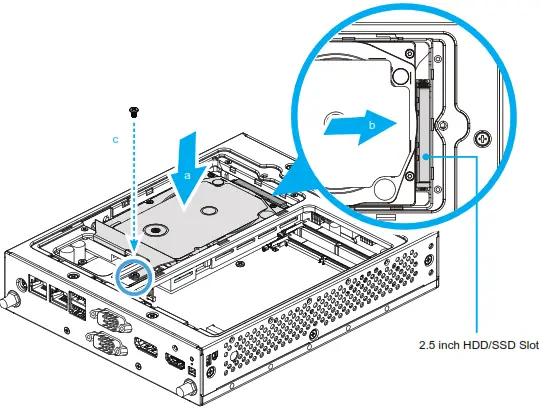 c

a

b

2.5 inch HDD/SSD Slot