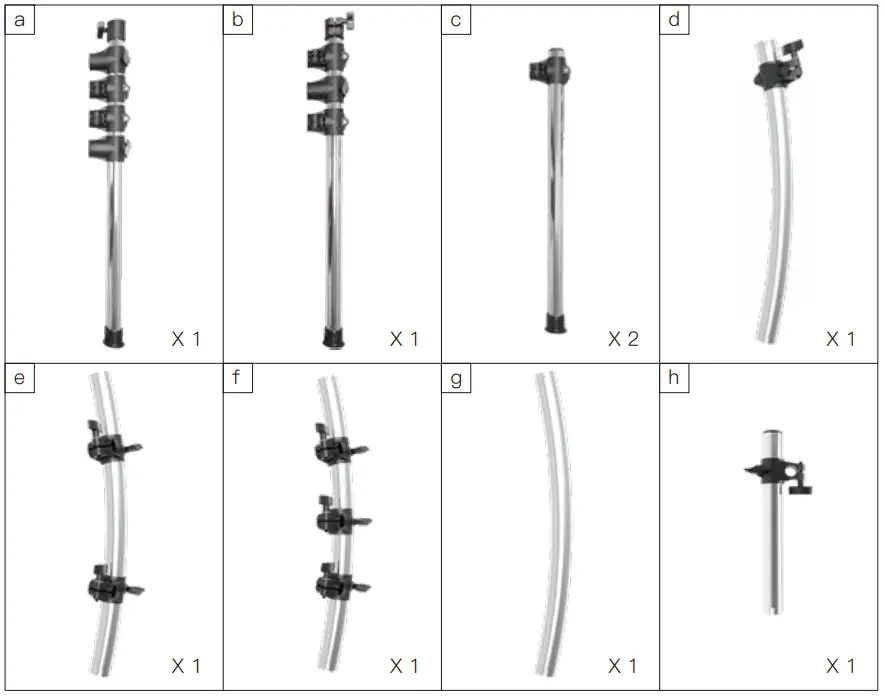 a
X 1

b
X 1

c
X 2

d
X 1

e
X 1

f
X 1

g
X 1

h
X 1