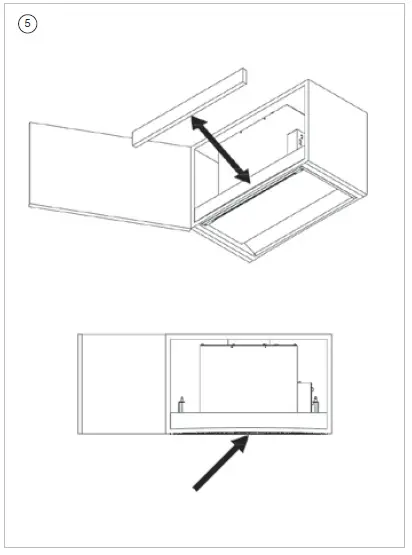 5