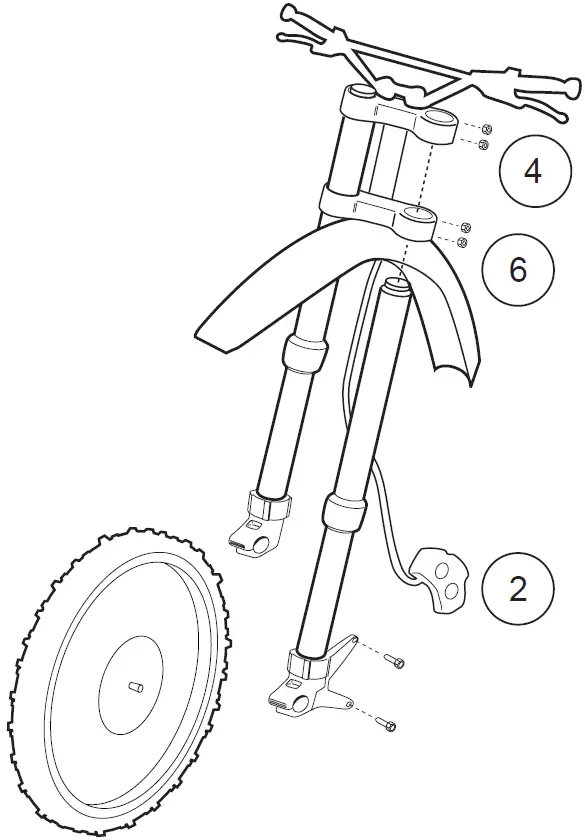 4

6

2