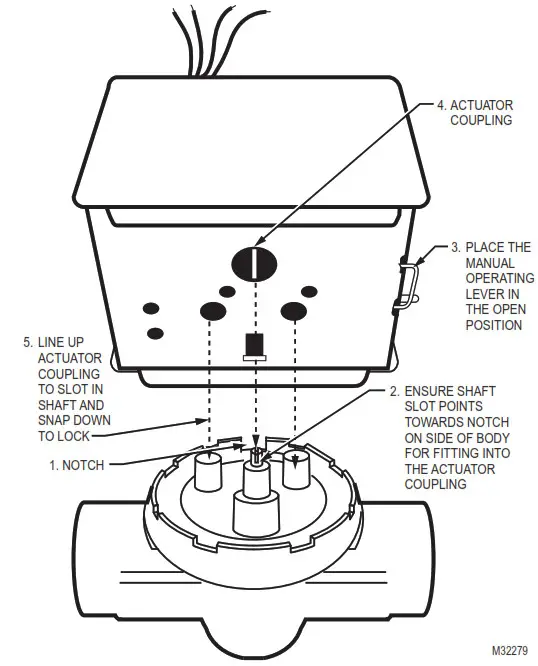 4. ACTUATOR COUPLING

3. PLACE THE MANUAL OPERATING LEVER IN THE OPEN POSITION

5. LINE UP ACTUATOR COUPLING TO SLOT IN SHAFT AND SNAP DOWN TO LOCK

2. ENSURE SHAFT SLOT POINTS TOWARDS NOTCH ON SIDE OF BODY FOR FITTING INTO THE ACTUATOR COUPLING

1. NOTCH

M32279