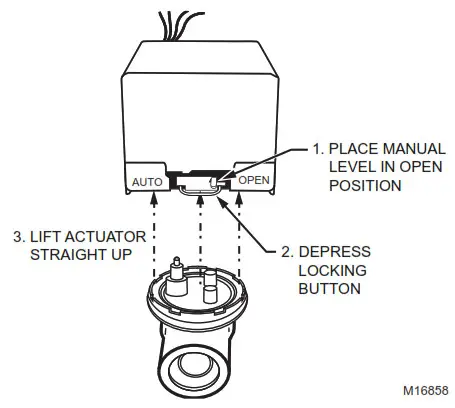 1. PLACE MANUAL LEVEL IN OPEN POSITION

AUTO

OPEN

3. LIFT ACTUATOR STRAIGHT UP

2. DEPRESS LOCKING BUTTON

M16858