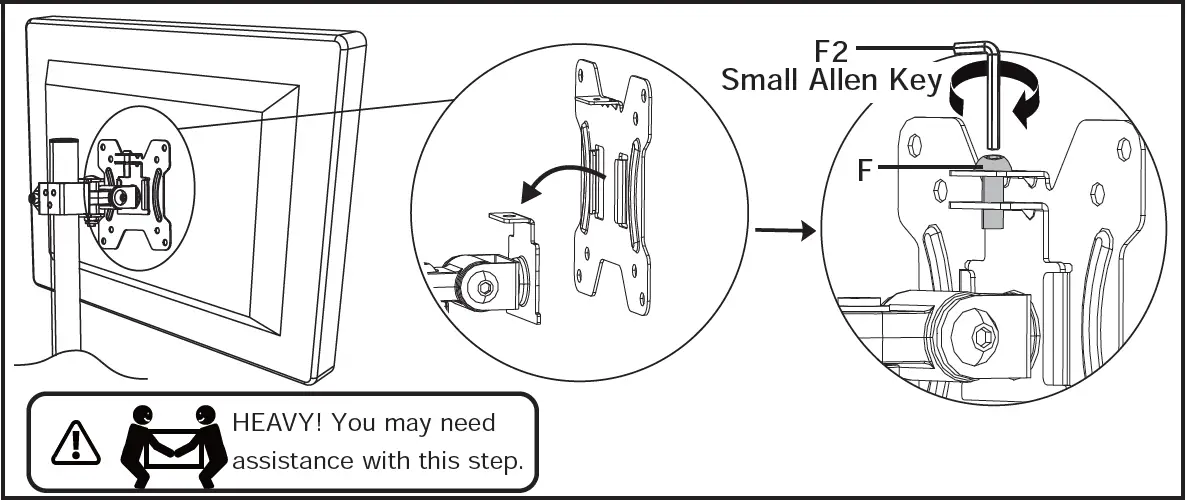 F2
Small Allen Key
F
HEAVY! You may need assistance with this step.