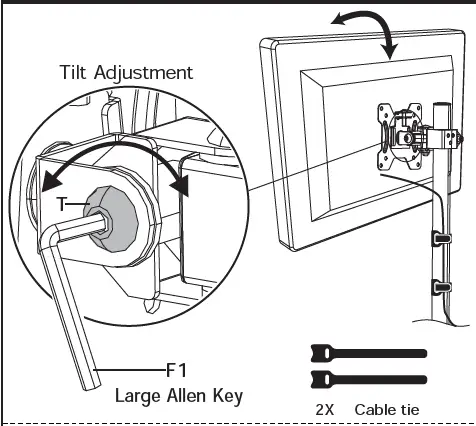 Tilt Adjustment

T

F1
Large Allen Key

2X Cable tie