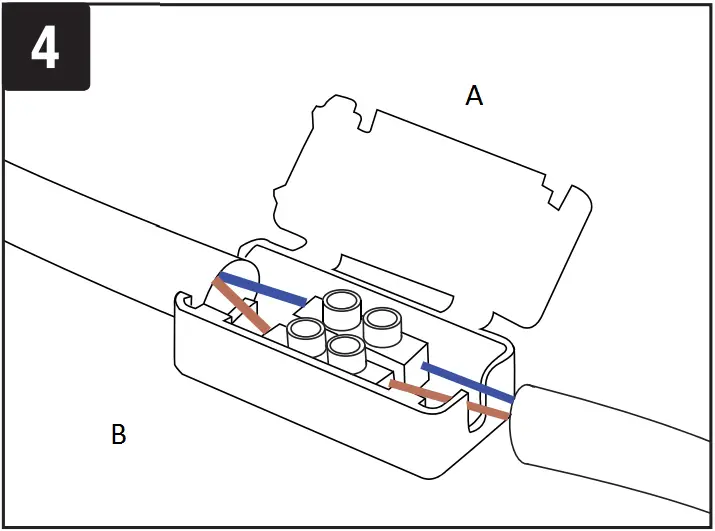 4

A

B