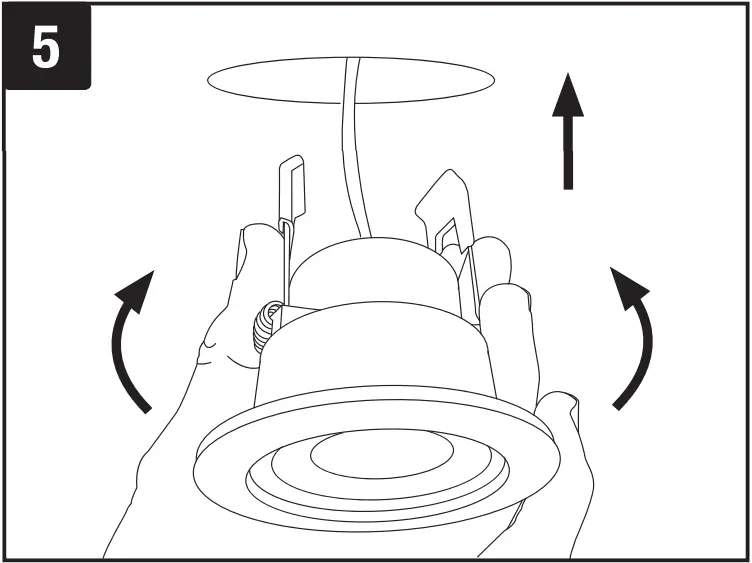 5