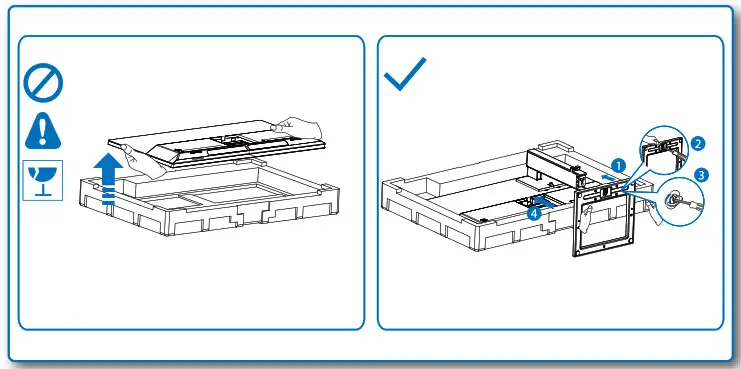 1
2
3
4