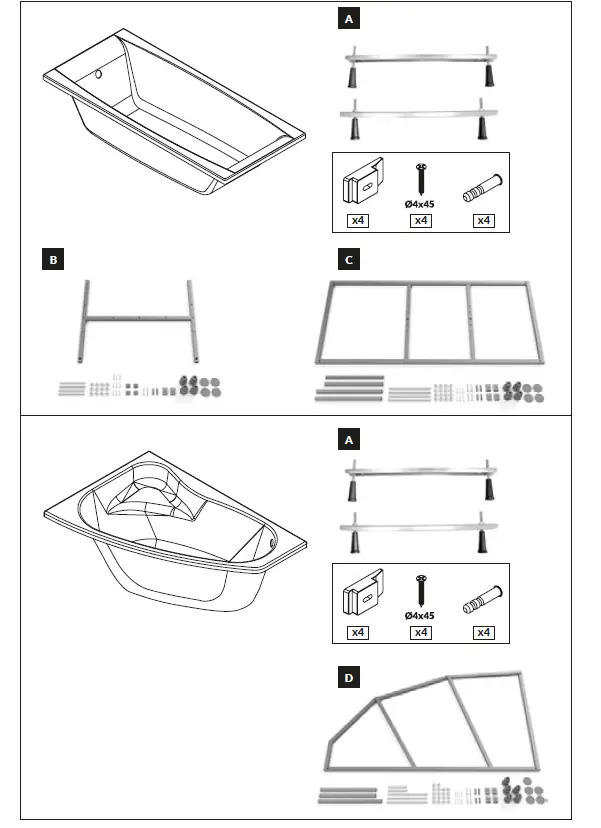 A

Ø4x45

x4 x4 x4

B

C

A

Ø4x45

x4 x4 x4

D