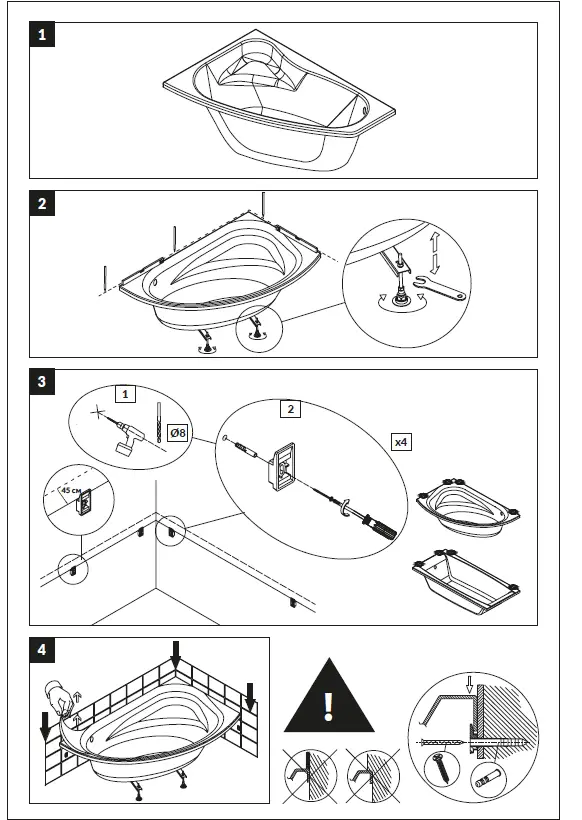 1

2

3

1

Ø8

2

x4

45 см

4

!