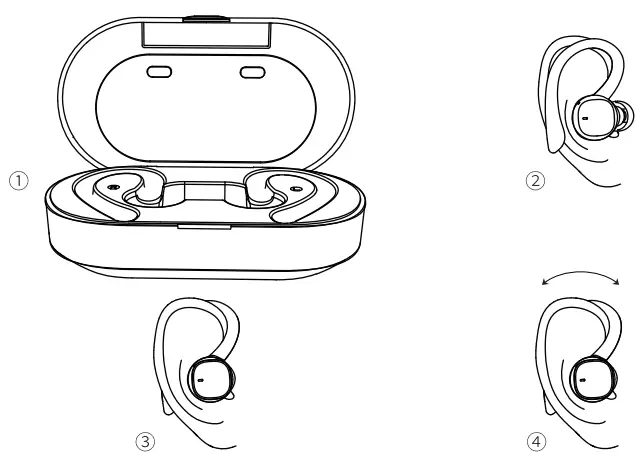 ①
②
③
④