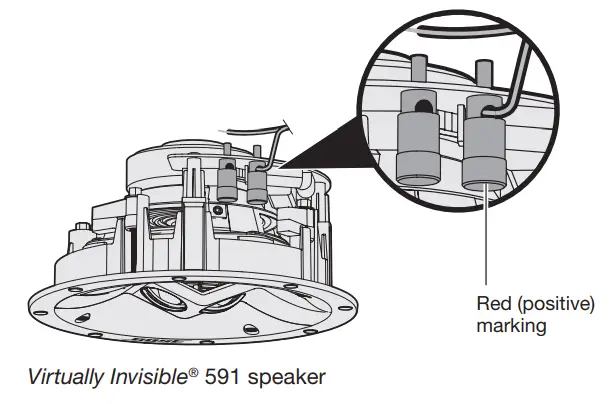 Red (positive) marking

Virtually Invisible® 591 speaker