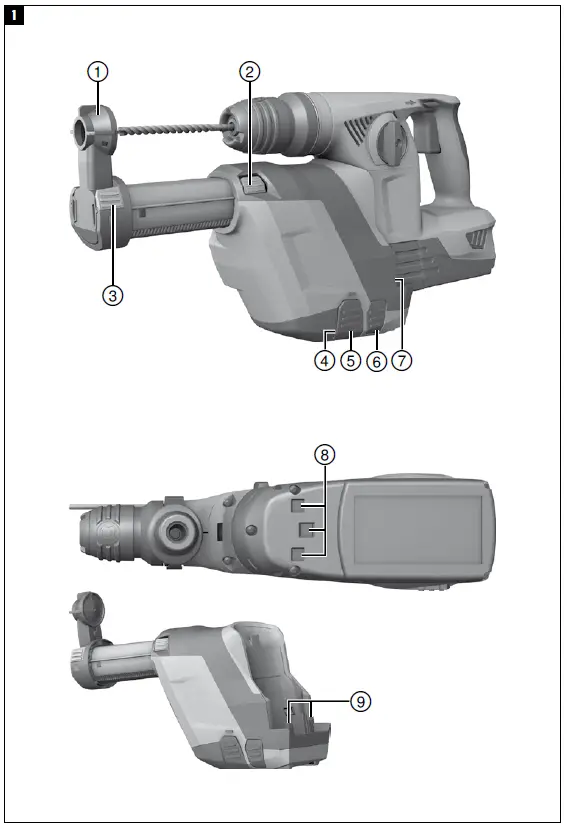 1

①
②
③
④ ⑤ ⑥ ⑦
⑧
⑨