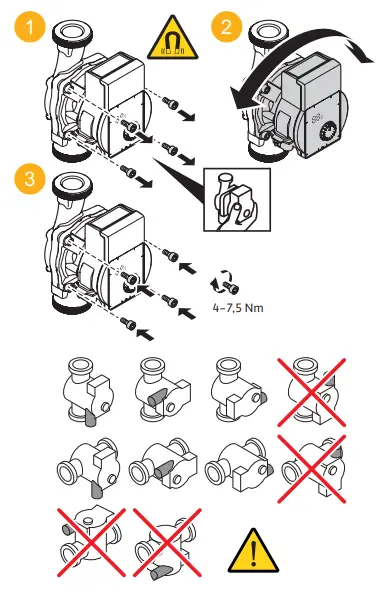 1

2

3

4–7,5 Nm