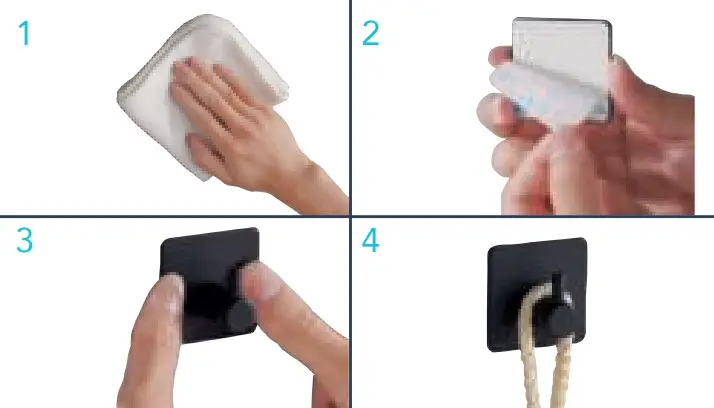 1

2

3

4