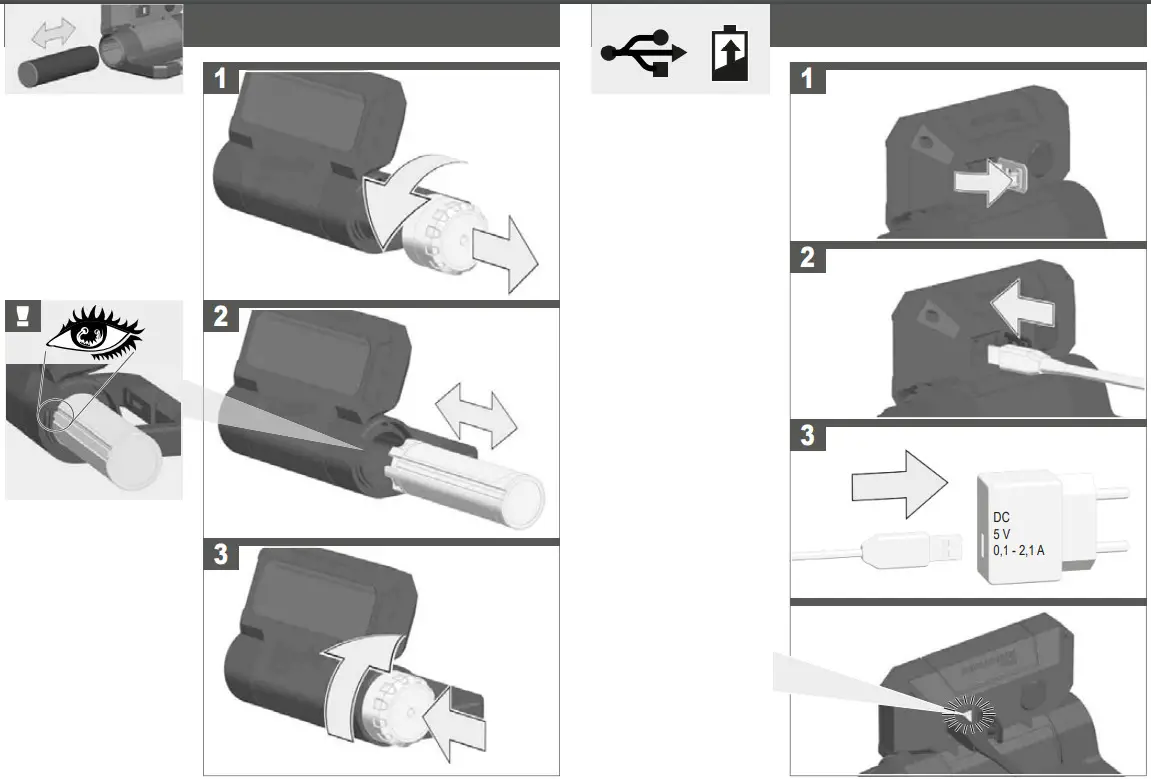 1

2

3

1

2

3

DC
5 V
0,1 - 2,1 A