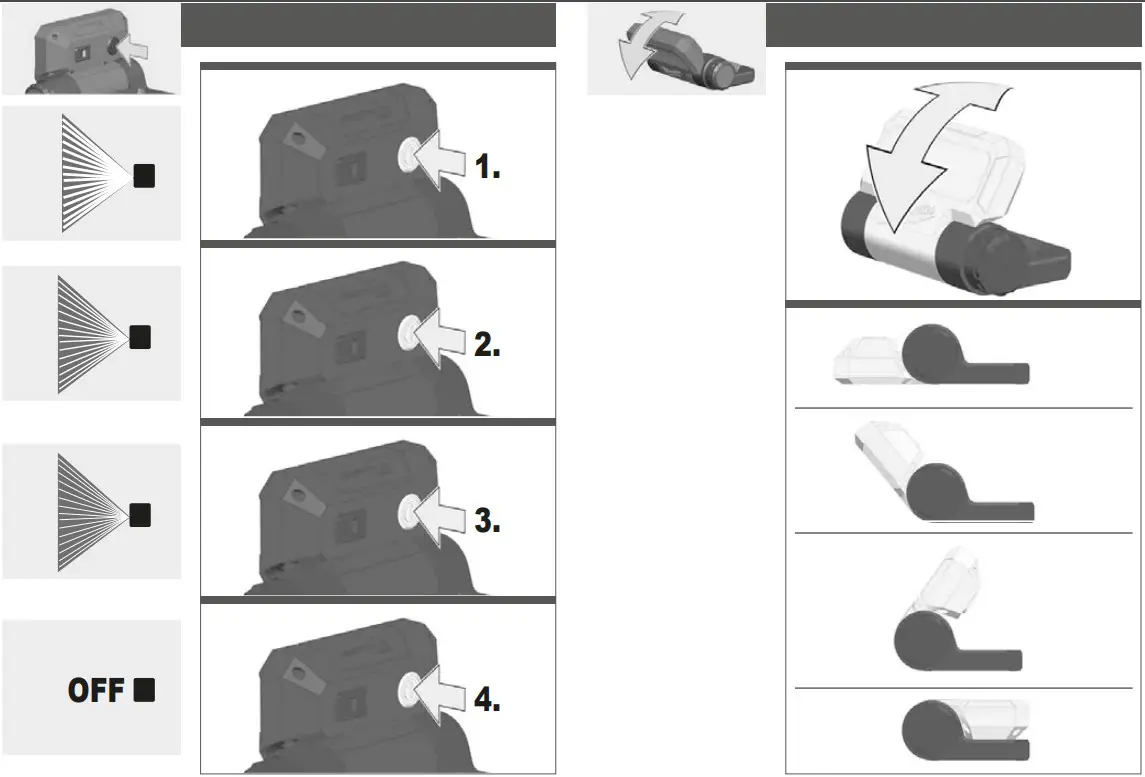 1.

2.

3.

OFF

4.