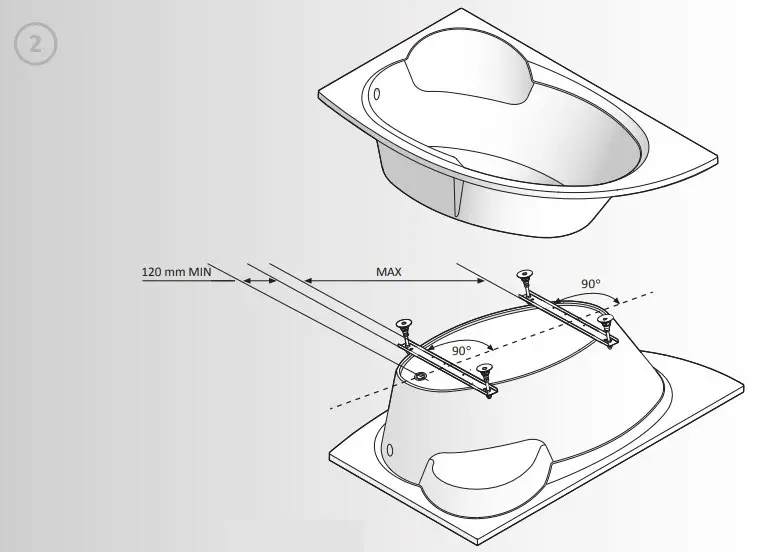 2

120 mm MIN

MAX

90°

90°