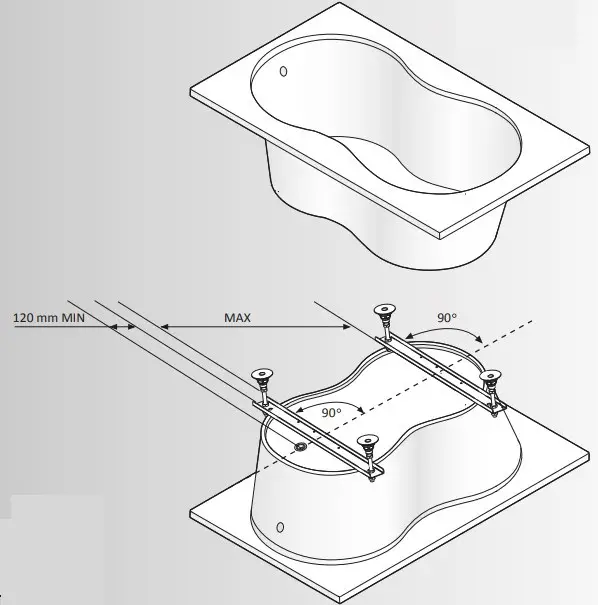 120 mm MIN

MAX

90°

90°