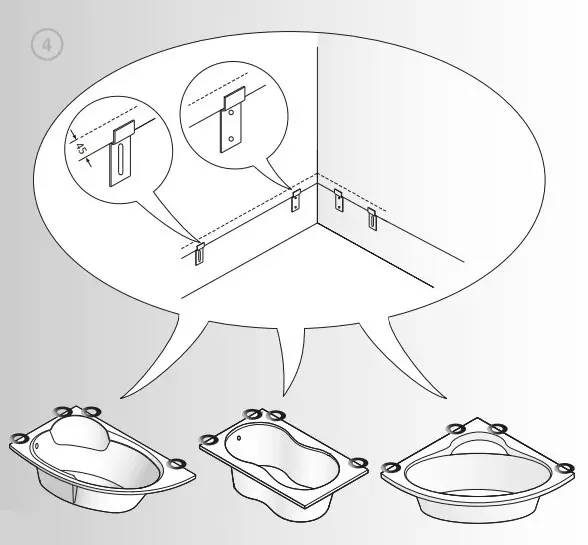 4

45