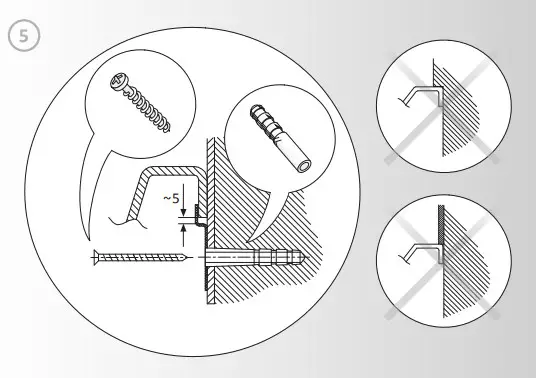 5

~5