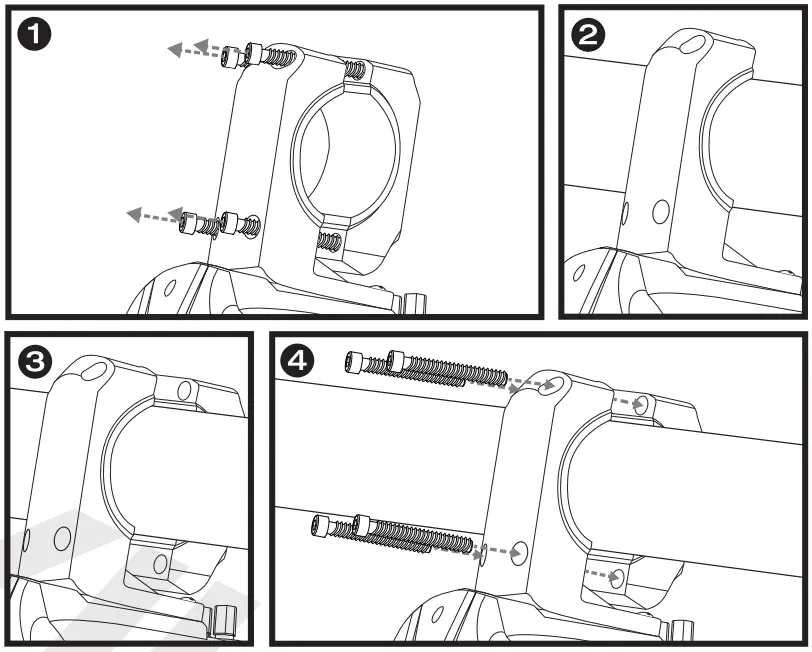 1

2

3

4