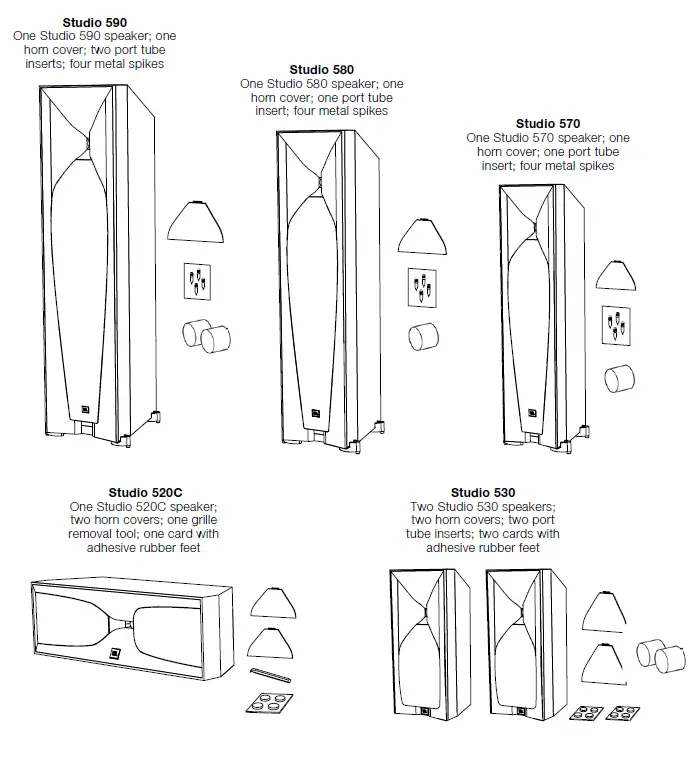 **Studio 590**
One Studio 590 speaker; one horn cover; two port tube inserts; four metal spikes

**Studio 580**
One Studio 580 speaker; one horn cover; one port tube insert; four metal spikes

**Studio 570**
One Studio 570 speaker; one horn cover; one port tube insert; four metal spikes

**Studio 520C**
One Studio 520C speaker; two horn covers; one grille removal tool; one card with adhesive rubber feet

**Studio 530**
Two Studio 530 speakers; two horn covers; two port tube inserts; two cards with adhesive rubber feet