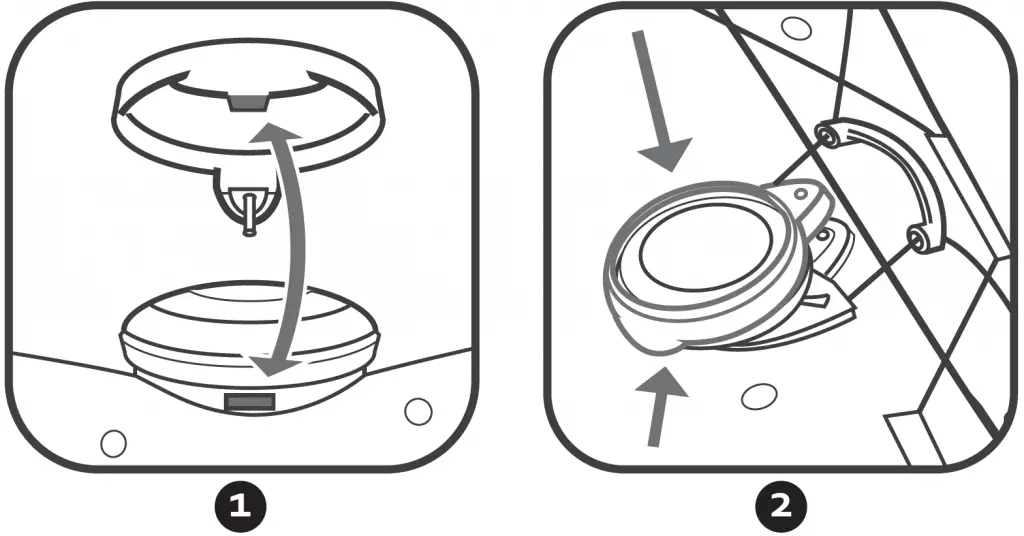 1

2