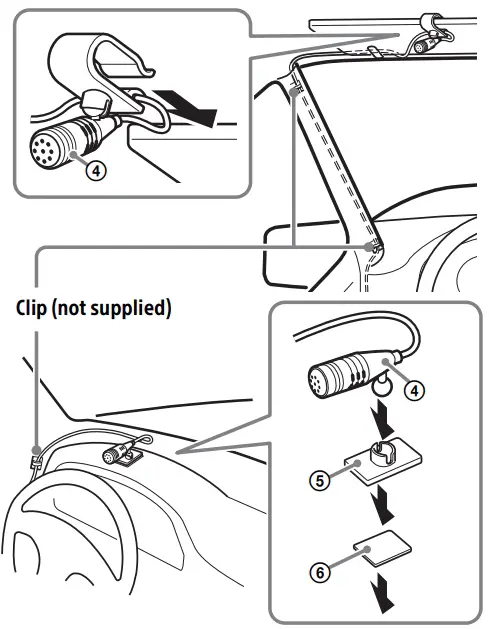 4

Clip (not supplied)

4

5

6