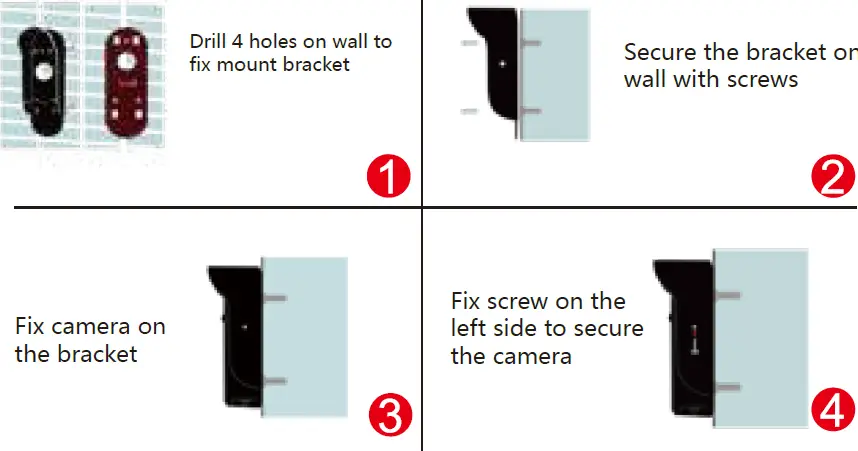 Drill 4 holes on wall to fix mount bracket

1

Secure the bracket on wall with screws

2

Fix camera on the bracket

3

Fix screw on the left side to secure the camera

4