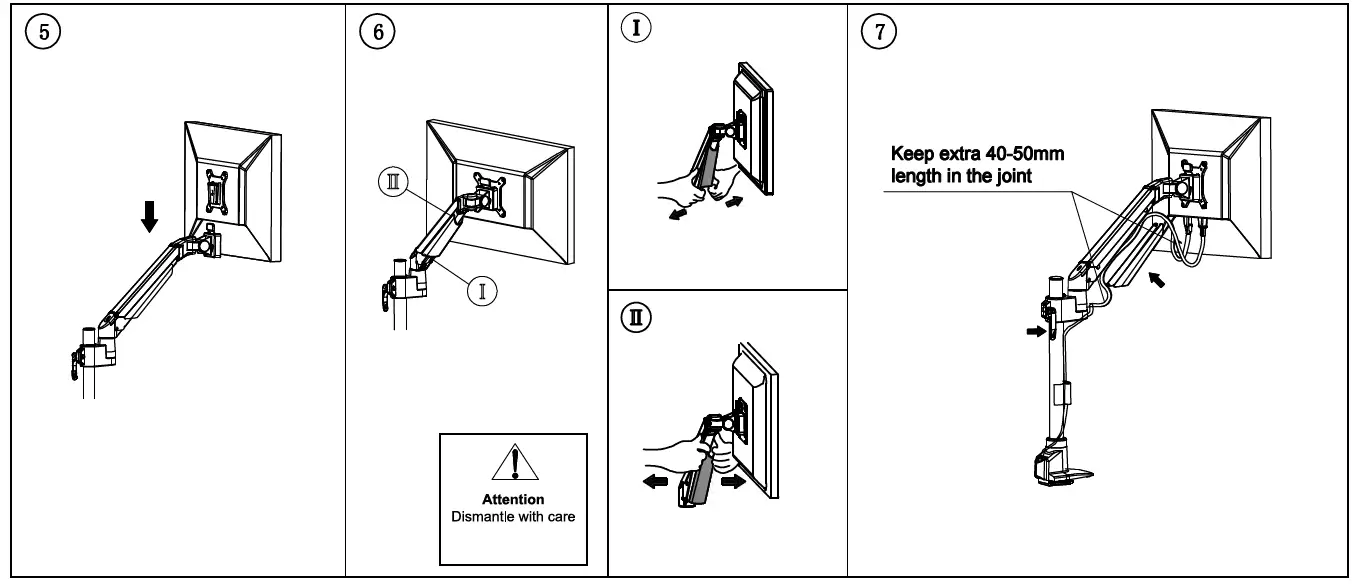 5

6

Ⅱ

Ⅰ

Attention
Dismantle with care

Ⅰ

Ⅱ

7

Keep extra 40-50mm length in the joint