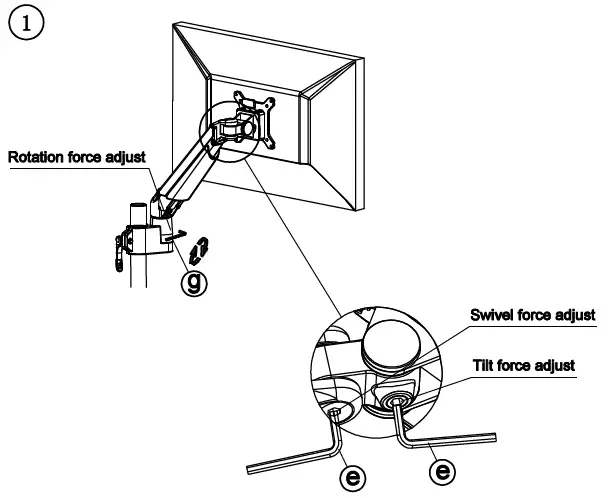 1

Rotation force adjust

g

Swivel force adjust

Tilt force adjust

e

e