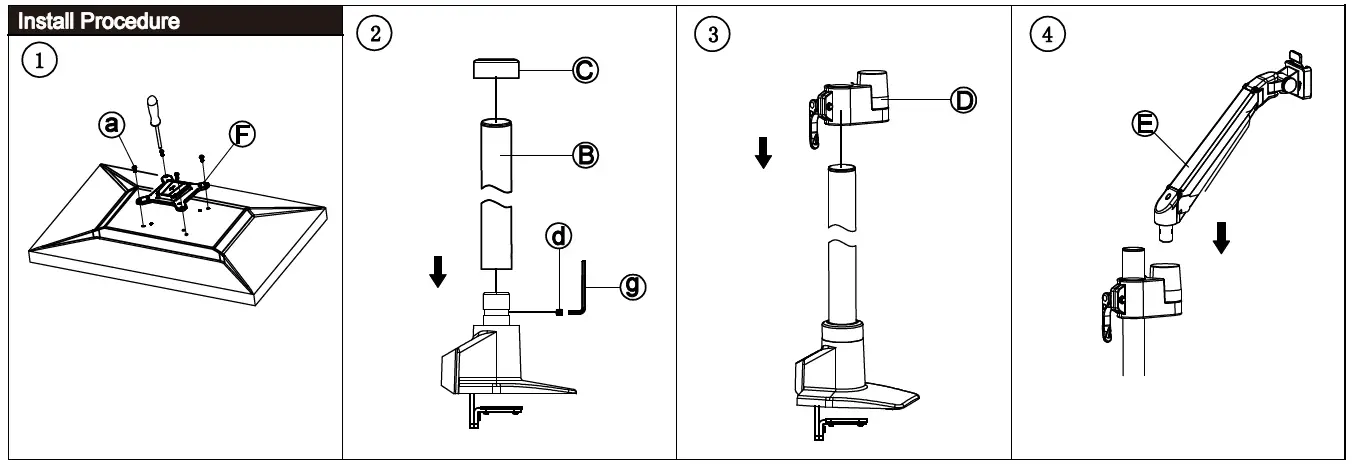 Install Procedure

1

a

F

2

C

B

d

g

3

D

4

E