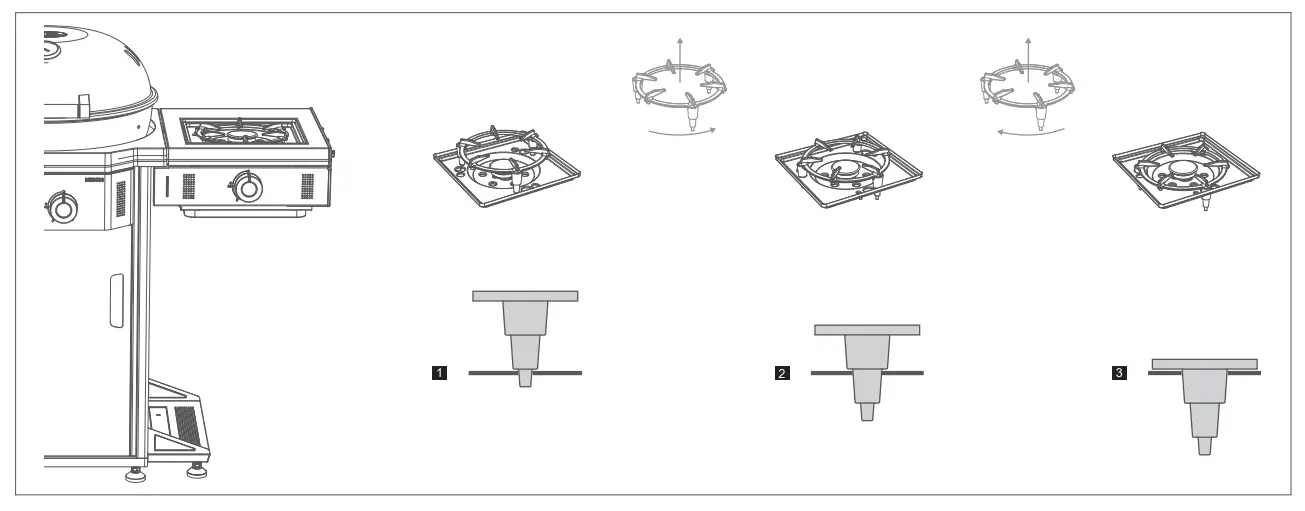 1

2

3